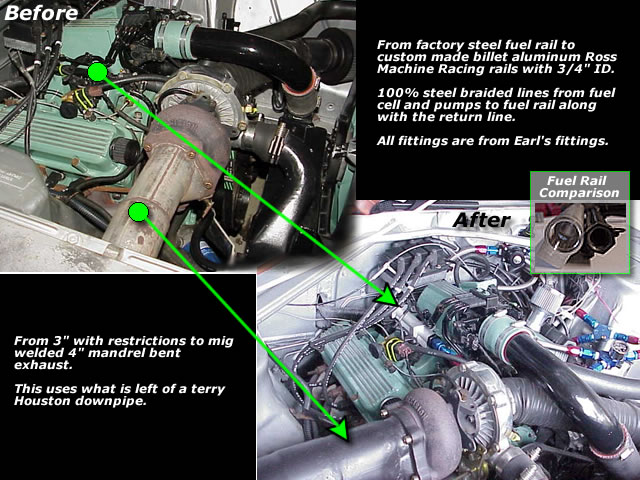 Before

From factory steel fuel rail to custom made billet aluminum Ross Machine Racing rails with 3/4" ID.

100% steel braided lines from fuel cell and pumps to fuel rail along with the return line.

All fittings are from Earl's fittings.

Fuel Rail Comparison

After

From 3" with restrictions to mig welded 4" mandrel bent exhaust.

This uses what is left of a terry Houston downpipe.