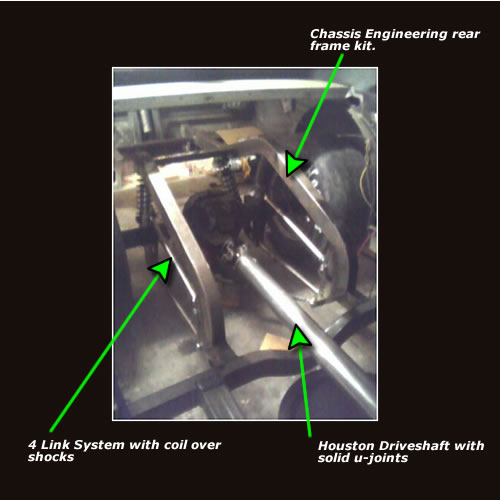 Chassis Engineering rear frame kit.

4 Link System with coil over shocks

Houston Driveshaft with solid u-joints